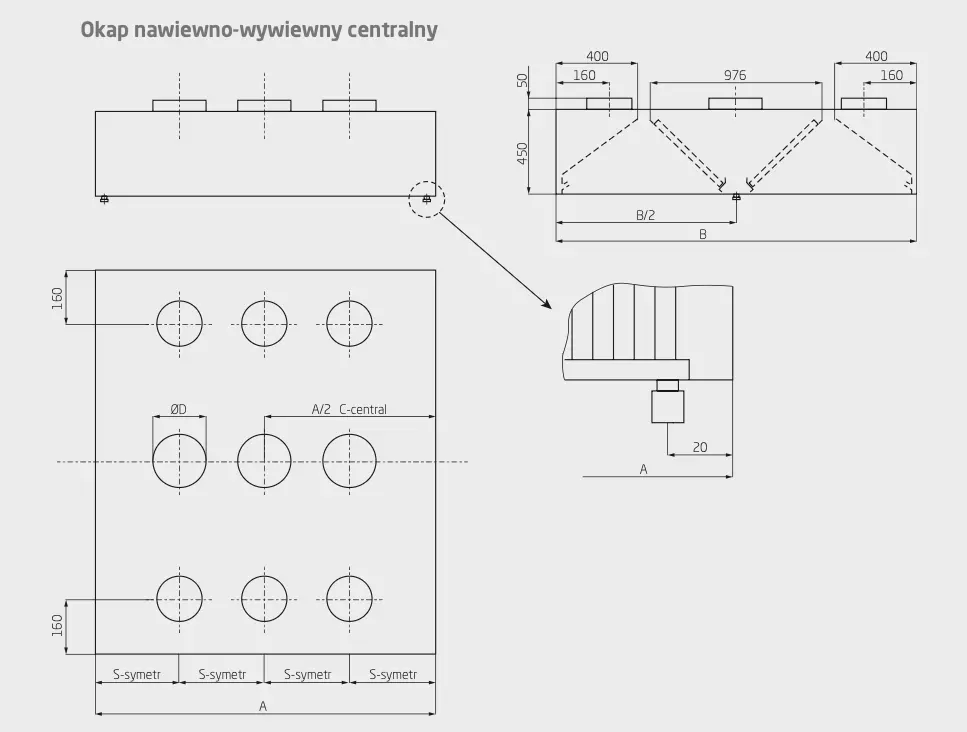 Okap nawiewno-wywiewny centralny

400
160
976
400
160
50
450
B/2
B

160
ØD
A/2 C-central
160
S-symetr
S-symetr
S-symetr
S-symetr
A

20
A