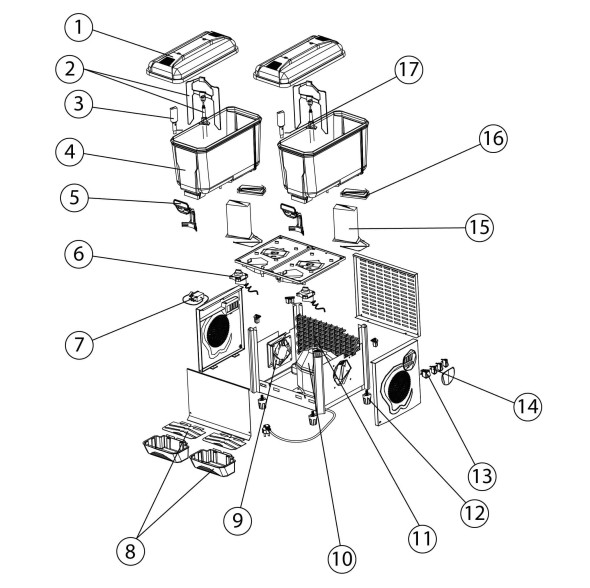 1
2
3
4
5
6
7
8
9
10
11
12
13
14
15
16
17