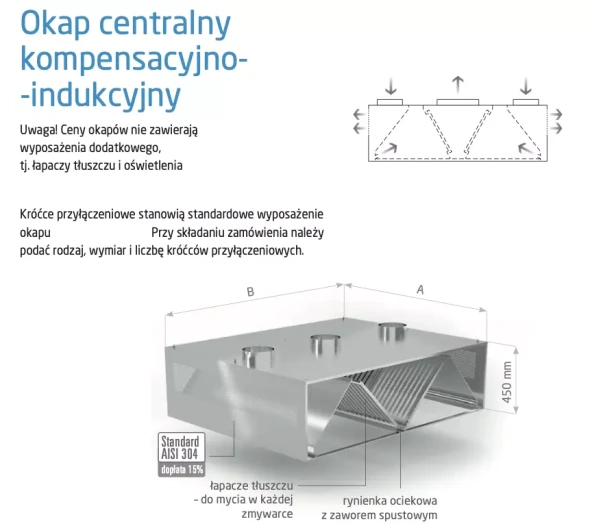 Okap centralny kompensacyjno--indukcyjny

Uwaga! Ceny okapów nie zawierają wyposażenia dodatkowego, tj. łapaczy tłuszczu i oświetlenia

Króćce przyłączeniowe stanowią standardowe wyposażenie okapu Przy składaniu zamówienia należy podać rodzaj, wymiar i liczbę króćców przyłączeniowych.

B

A

450 mm

Standard AISI 304

dopłata 15%

łapacze tłuszczu - do mycia w każdej zmywarce

rynienka ociekowa z zaworem spustowym